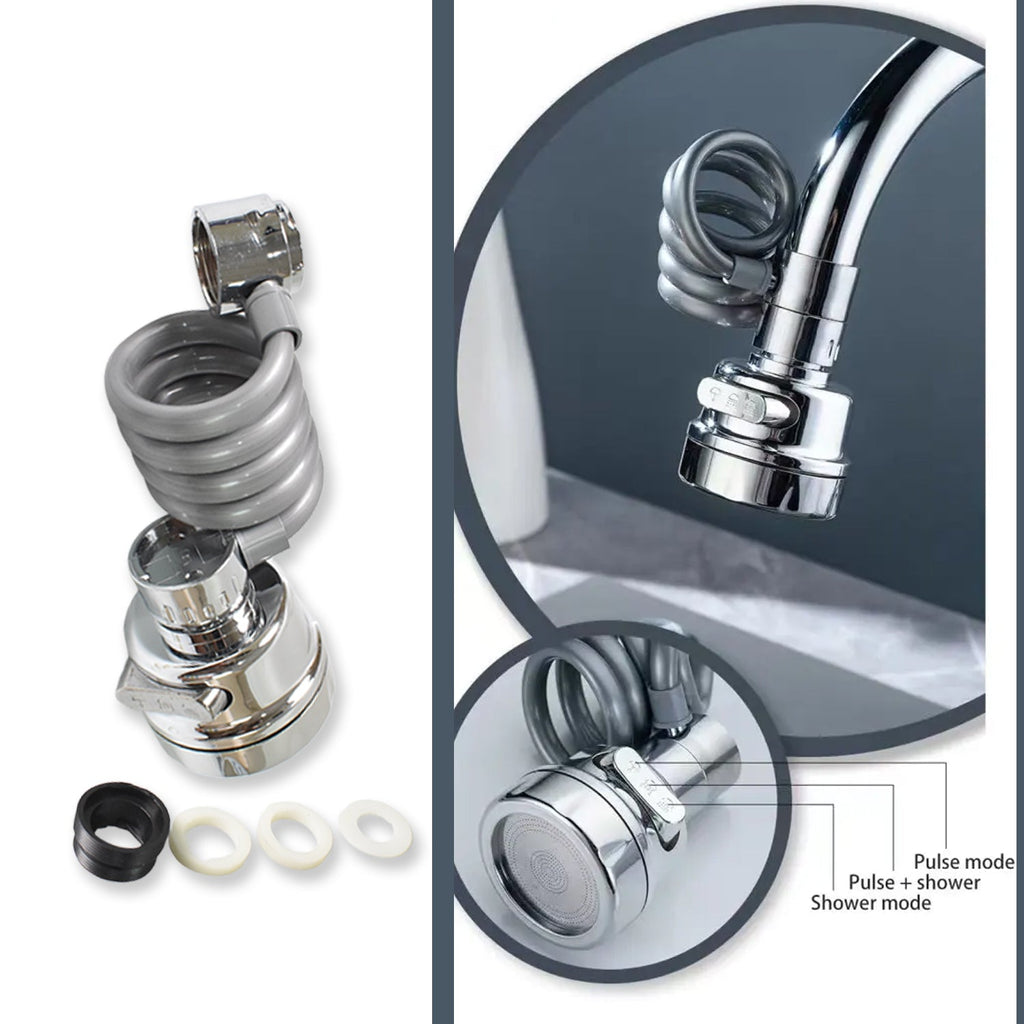 Pulse mode
Pulse + shower
Shower mode