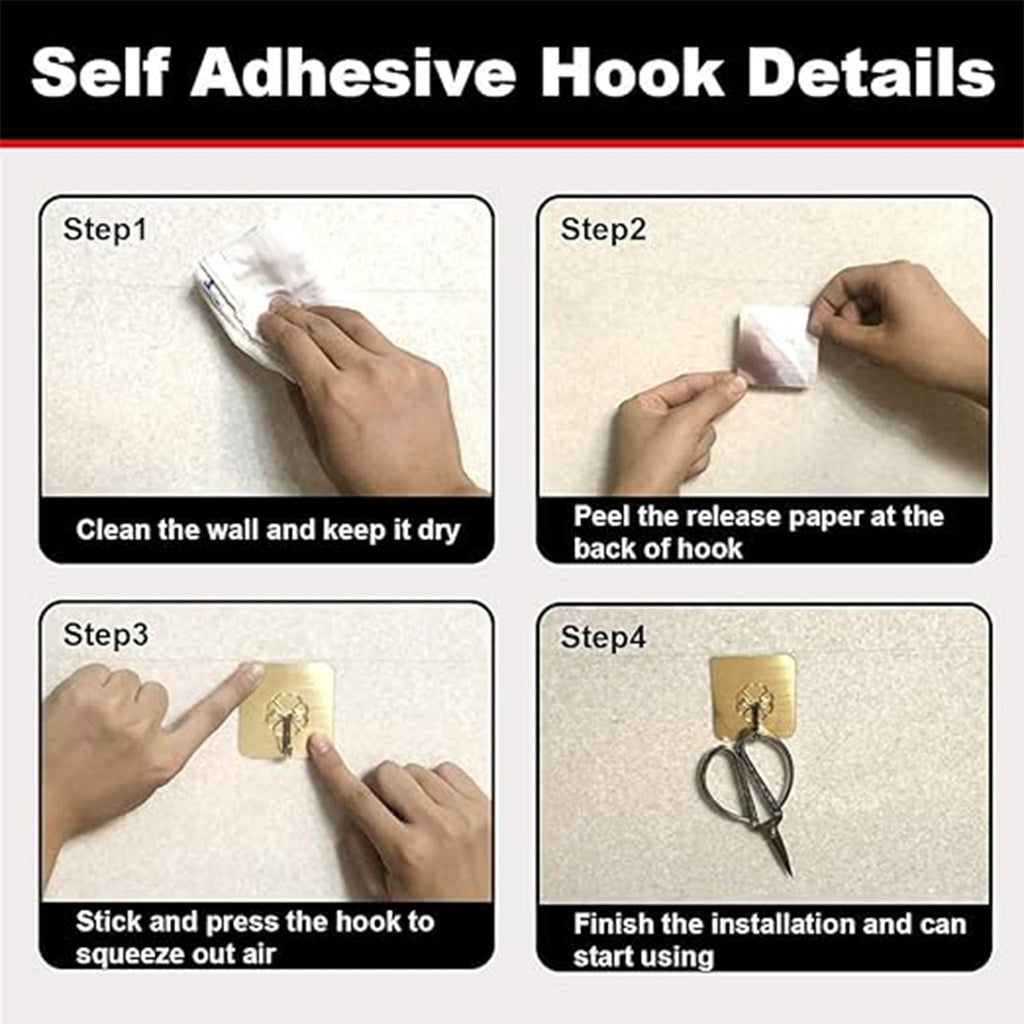 Self Adhesive Hook Details

Step1

Clean the wall and keep it dry

Step2

Peel the release paper at the back of hook

Step3

Stick and press the hook to squeeze out air

Step4

Finish the installation and can start using