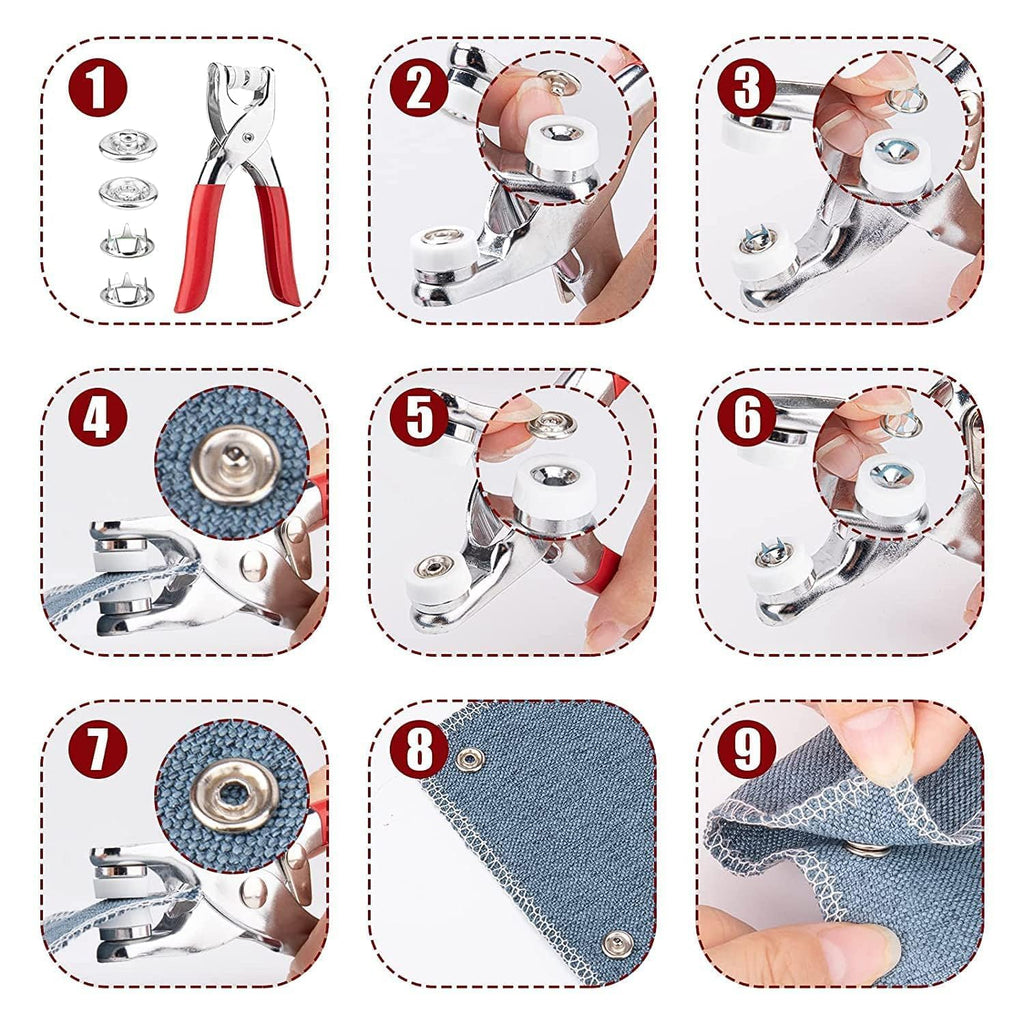 1
2
3
4
5
6
7
8
9